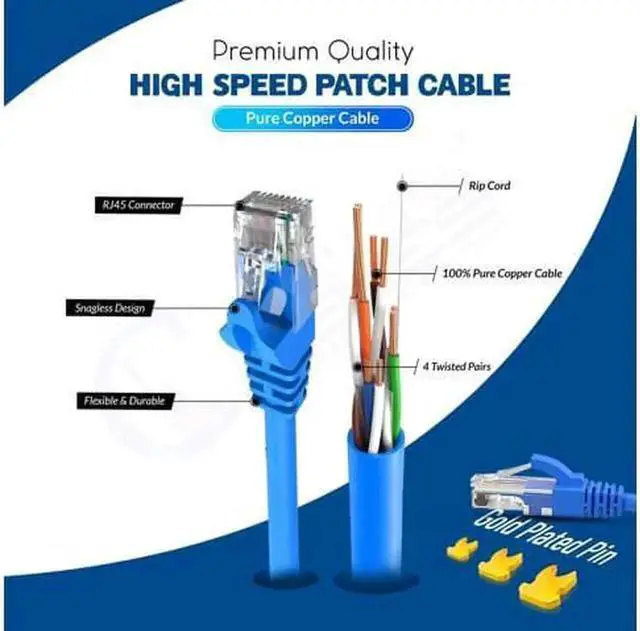 Premium Quality
HIGH SPEED PATCH CABLE
Pure Copper Cable

RJ45 Connector

Snagless Design

Flexible & Durable

Rip Cord

100% Pure Copper Cable

4 Twisted Pairs

Gold Plated Pin