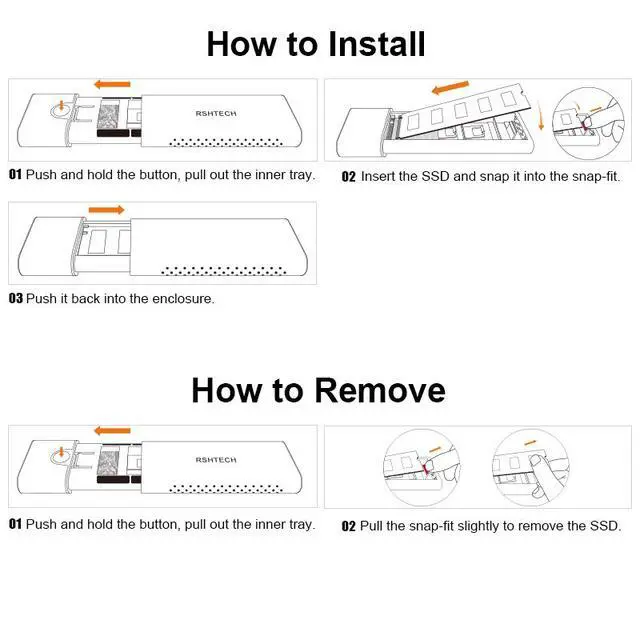 How to Install

RSHTECH

01 Push and hold the button, pull out the inner tray.

02 Insert the SSD and snap it into the snap-fit.

03 Push it back into the enclosure.

How to Remove

RSHTECH

01 Push and hold the button, pull out the inner tray.

02 Pull the snap-fit slightly to remove the SSD.