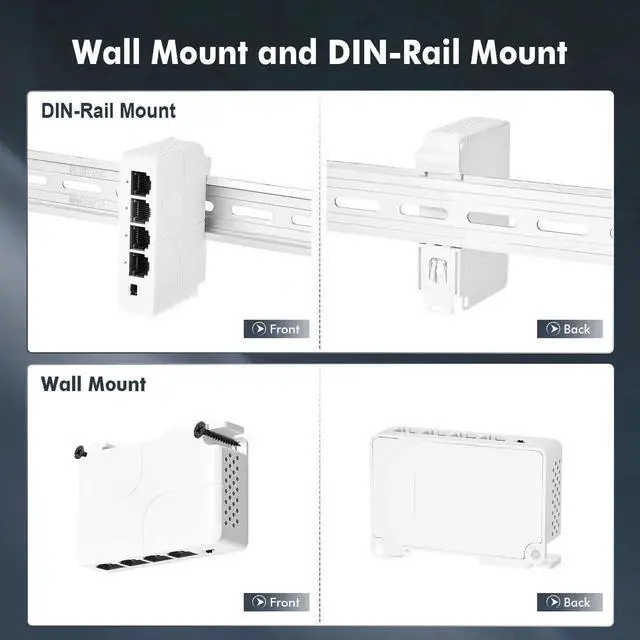 Wall Mount and DIN-Rail Mount

DIN-Rail Mount

Front

Back

Wall Mount

Front

Back