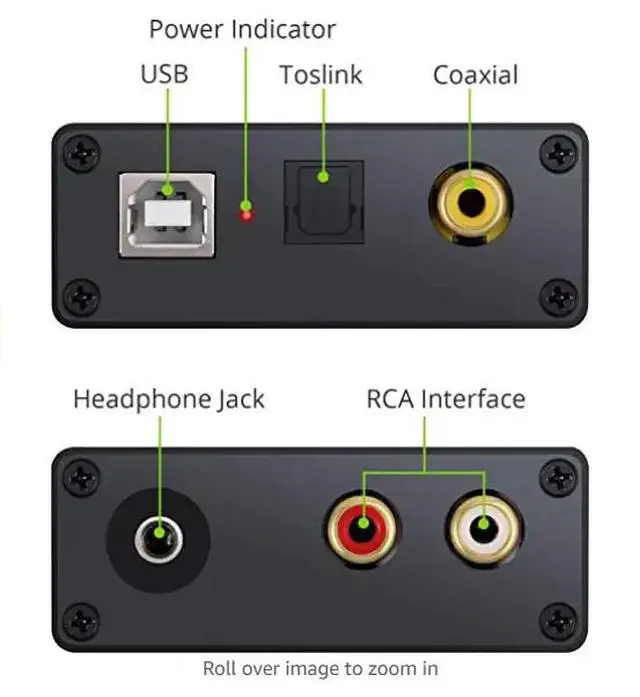 Power Indicator
USB
Toslink
Coaxial

Headphone Jack
RCA Interface

Roll over image to zoom in