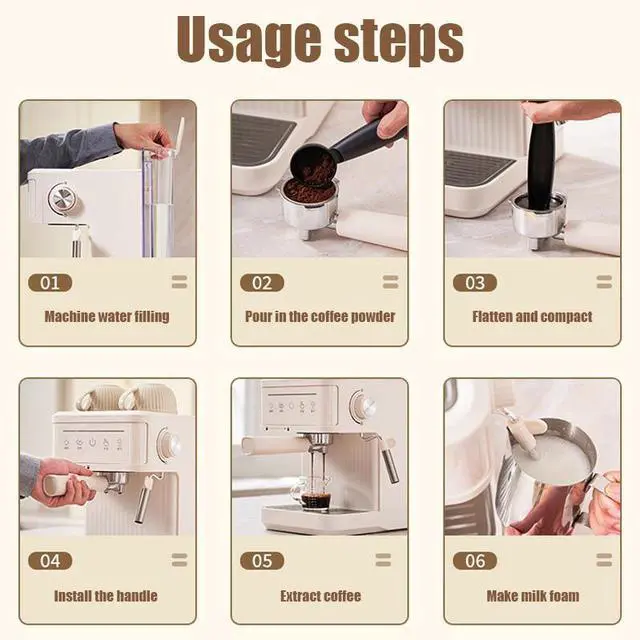 Usage steps

01

Machine water filling

02

Pour in the coffee powder

03

Flatten and compact

04

Install the handle

05

Extract coffee

06

Make milk foam