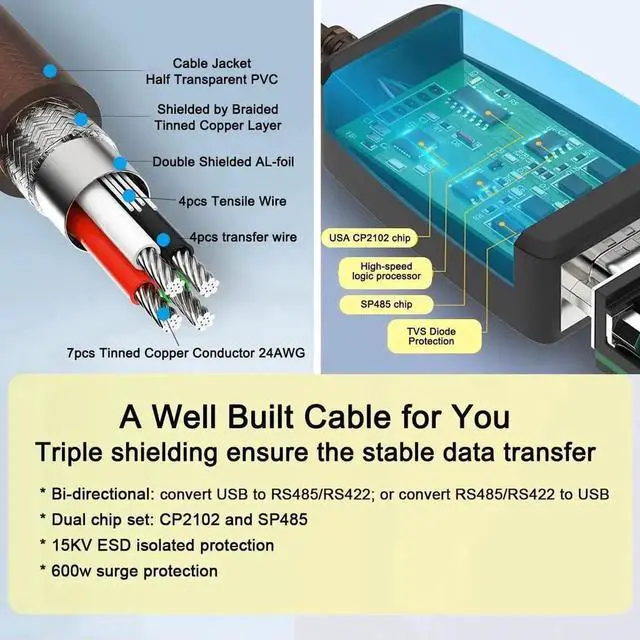 Cable Jacket
Half Transparent PVC

Shielded by Braided
Tinned Copper Layer

Double Shielded AL-foil

4pcs Tensile Wire

4pcs transfer wire

7pcs Tinned Copper Conductor 24AWG

USA CP2102 chip

High-speed
logic processor

SP485 chip

TVS Diode
Protection

A Well Built Cable for You
Triple shielding ensure the stable data transfer

* Bi-directional: convert USB to RS485/RS422; or convert RS485/RS422 to USB
* Dual chip set: CP2102 and SP485
* 15KV ESD isolated protection
* 600w surge protection