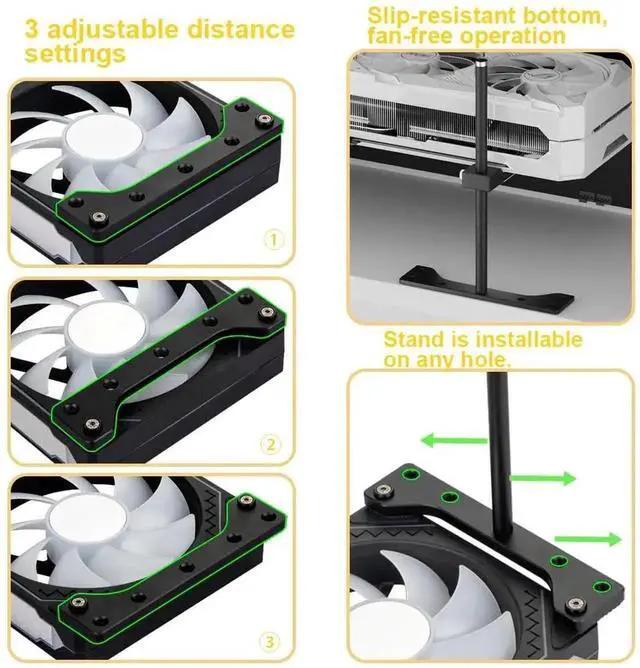 3 adjustable distance settings

①

②

③

Slip-resistant bottom, fan-free operation

Stand is installable on any hole.