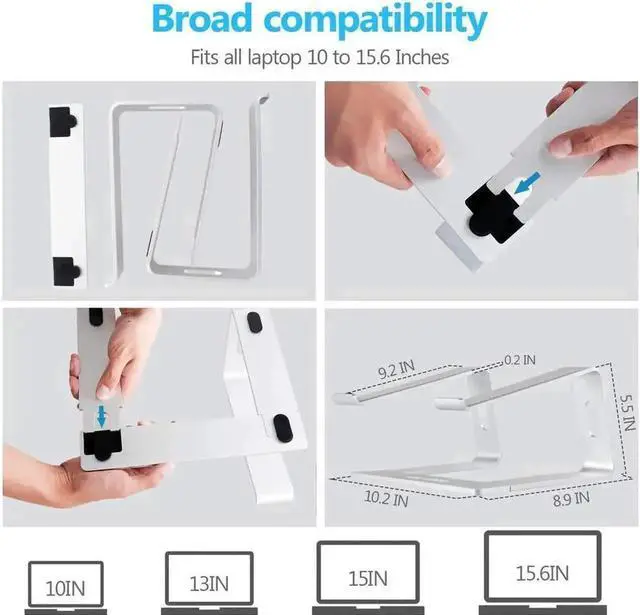 Broad compatibility

Fits all laptop 10 to 15.6 Inches

9.2 IN

0.2 IN

5.5 IN

10.2 IN

8.9 IN

10IN

13IN

15IN

15.6IN