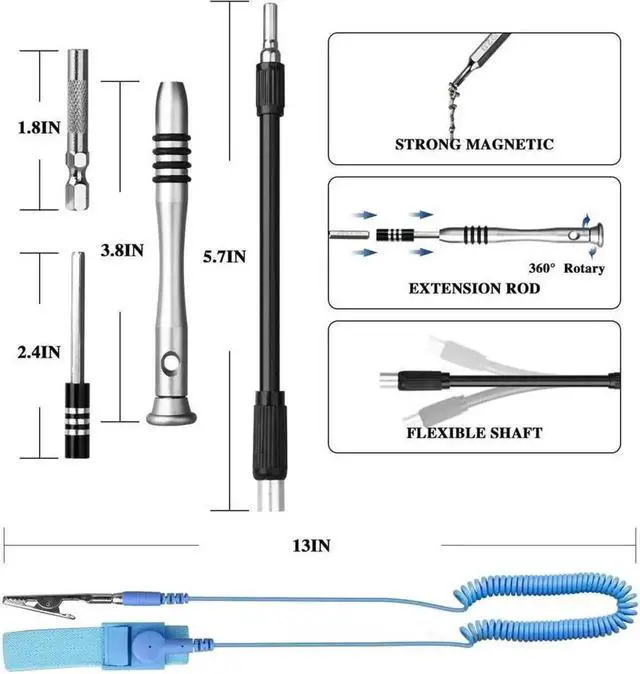 1.8IN

3.8IN

5.7IN

2.4IN

STRONG MAGNETIC

360° Rotary

EXTENSION ROD

FLEXIBLE SHAFT

13IN