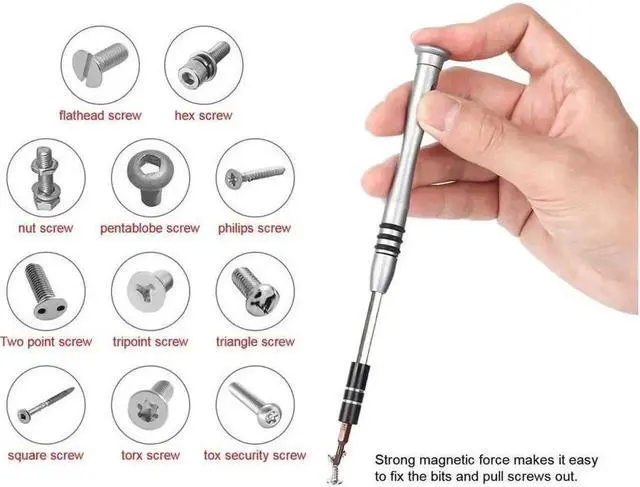 flathead screw
hex screw

nut screw
pentablobe screw
philips screw

Two point screw
tripoint screw
triangle screw

square screw
torx screw
tox security screw

Strong magnetic force makes it easy to fix the bits and pull screws out.