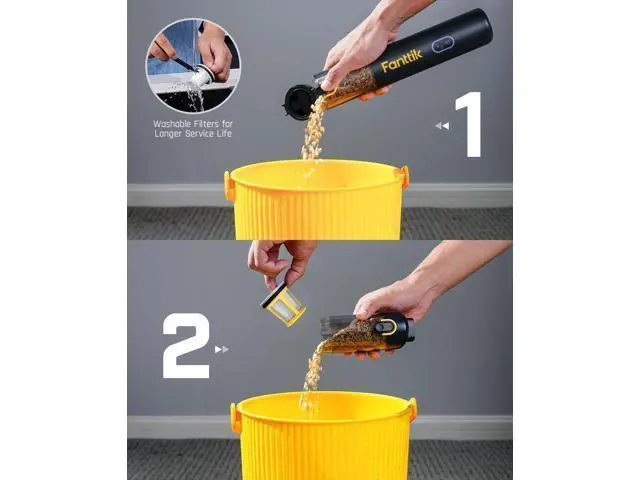 Washable Filters for Longer Service Life

Fanttik

1

2