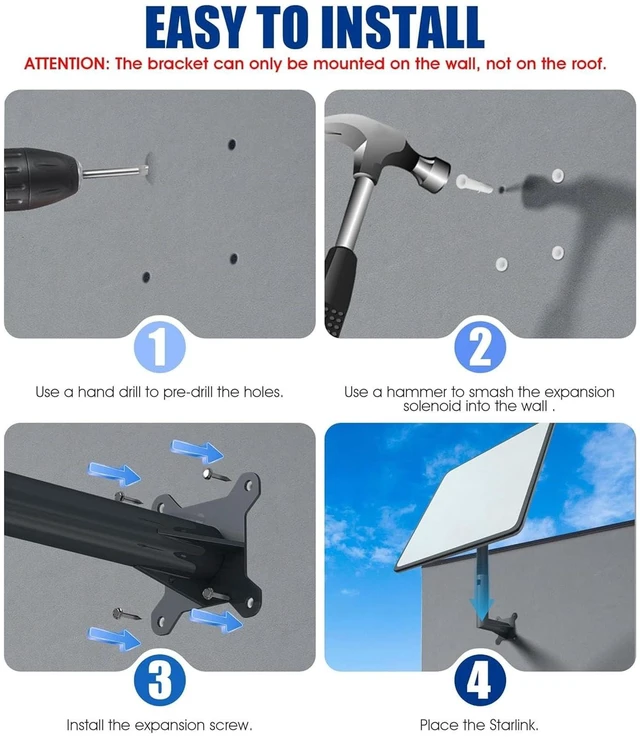 EASY TO INSTALL

ATTENTION: The bracket can only be mounted on the wall, not on the roof.

1

Use a hand drill to pre-drill the holes.

2

Use a hammer to smash the expansion solenoid into the wall .

3

Install the expansion screw.

4

Place the Starlink.