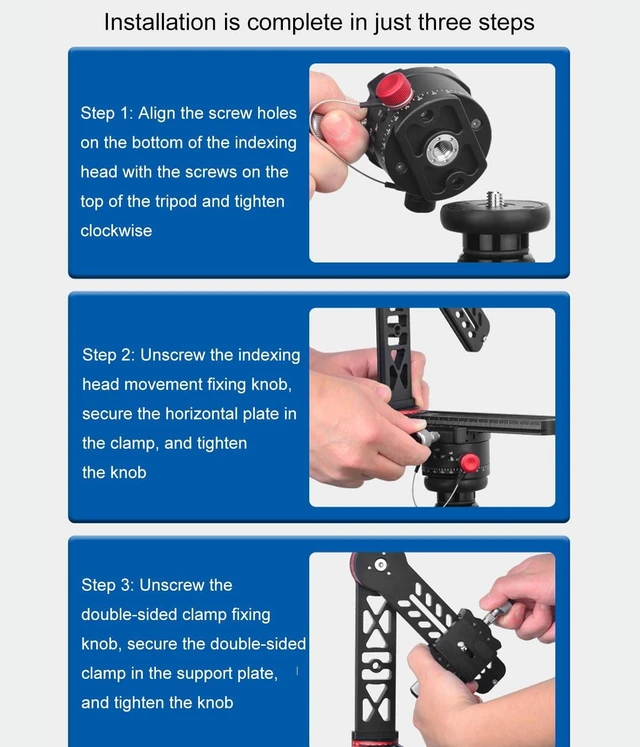 Installation is complete in just three steps

Step 1: Align the screw holes on the bottom of the indexing head with the screws on the top of the tripod and tighten clockwise

Step 2: Unscrew the indexing head movement fixing knob, secure the horizontal plate in the clamp, and tighten the knob

Step 3: Unscrew the double-sided clamp fixing knob, secure the double-sided clamp in the support plate, and tighten the knob