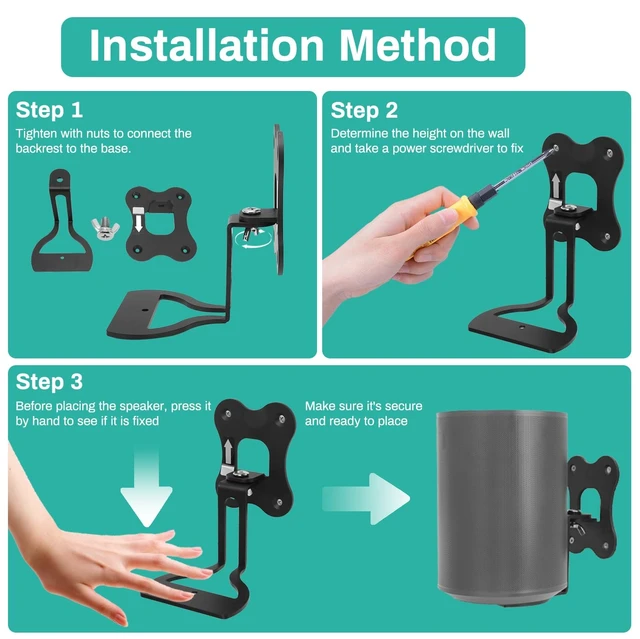 Installation Method

Step 1
Tighten with nuts to connect the backrest to the base.

Step 2
Determine the height on the wall and take a power screwdriver to fix

Step 3
Before placing the speaker, press it by hand to see if it is fixed

Make sure it's secure and ready to place