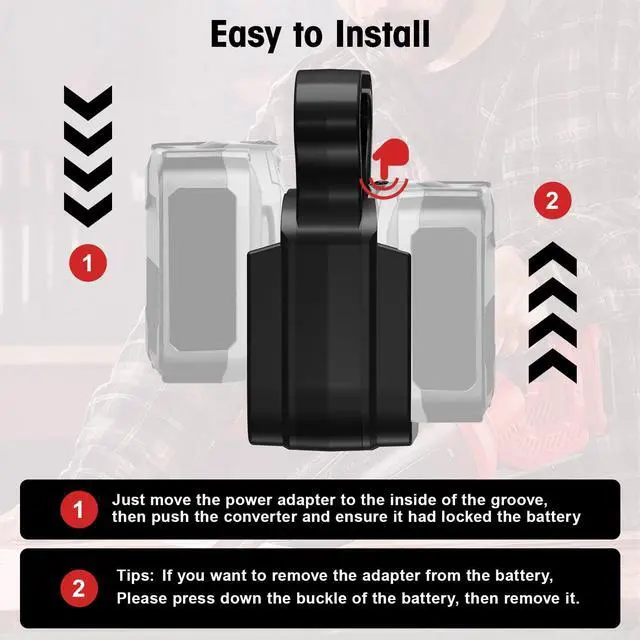 Easy to Install

1

2

1 Just move the power adapter to the inside of the groove, then push the converter and ensure it had locked the battery

2 Tips: If you want to remove the adapter from the battery, Please press down the buckle of the battery, then remove it.