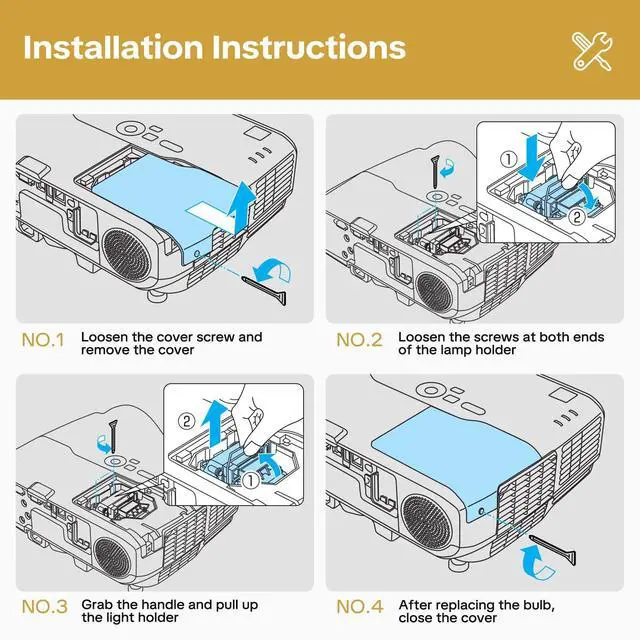 Installation Instructions

①
②

NO.1 Loosen the cover screw and remove the cover

NO.2 Loosen the screws at both ends of the lamp holder

②
①

NO.3 Grab the handle and pull up the light holder

NO.4 After replacing the bulb, close the cover