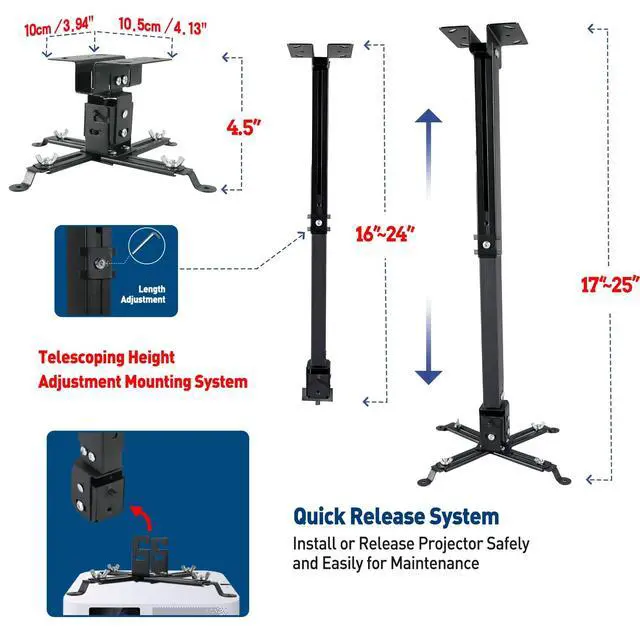 10cm / 3.94"

10.5cm / 4.13"

4.5"

16"~24"

17"~25"

Length Adjustment

Telescoping Height Adjustment Mounting System

Quick Release System

Install or Release Projector Safely and Easily for Maintenance