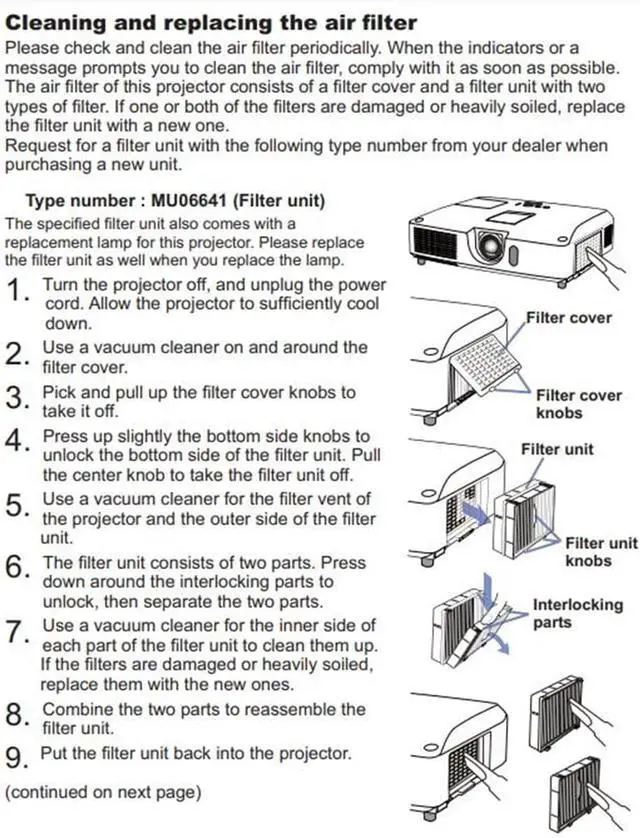 Cleaning and replacing the air filter

Please check and clean the air filter periodically. When the indicators or a message prompts you to clean the air filter, comply with it as soon as possible. The air filter of this projector consists of a filter cover and a filter unit with two types of filter. If one or both of the filters are damaged or heavily soiled, replace the filter unit with a new one.
Request for a filter unit with the following type number from your dealer when purchasing a new unit.

Type number : MU06641 (Filter unit)

The specified filter unit also comes with a replacement lamp for this projector. Please replace the filter unit as well when you replace the lamp.

1. Turn the projector off, and unplug the power cord. Allow the projector to sufficiently cool down.

2. Use a vacuum cleaner on and around the filter cover.

3. Pick and pull up the filter cover knobs to take it off.

4. Press up slightly the bottom side knobs to unlock the bottom side of the filter unit. Pull the center knob to take the filter unit off.

5. Use a vacuum cleaner for the filter vent of the projector and the outer side of the filter unit.

6. The filter unit consists of two parts. Press down around the interlocking parts to unlock, then separate the two parts.

7. Use a vacuum cleaner for the inner side of each part of the filter unit to clean them up. If the filters are damaged or heavily soiled, replace them with the new ones.

8. Combine the two parts to reassemble the filter unit.

9. Put the filter unit back into the projector.

(continued on next page)

Filter cover

Filter cover knobs

Filter unit

Filter unit knobs

Interlocking parts