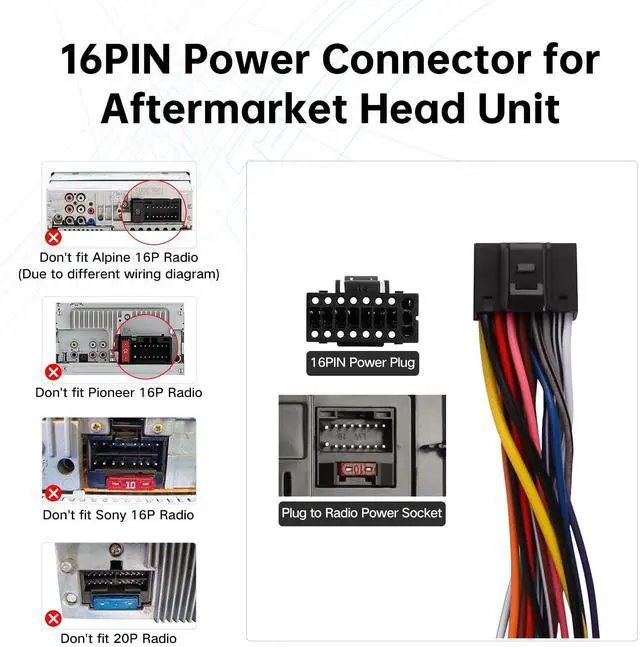 16PIN Power Connector for Aftermarket Head Unit

Don't fit Alpine 16P Radio
(Due to different wiring diagram)

Don't fit Pioneer 16P Radio

10

Don't fit Sony 16P Radio

Don't fit 20P Radio

16PIN Power Plug

10

Plug to Radio Power Socket