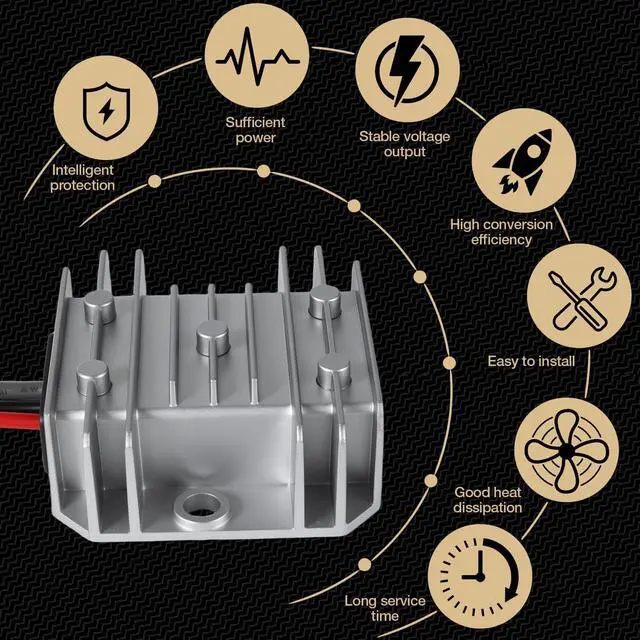 Intelligent protection

Sufficient power

Stable voltage output

High conversion efficiency

Easy to install

Good heat dissipation

Long service time