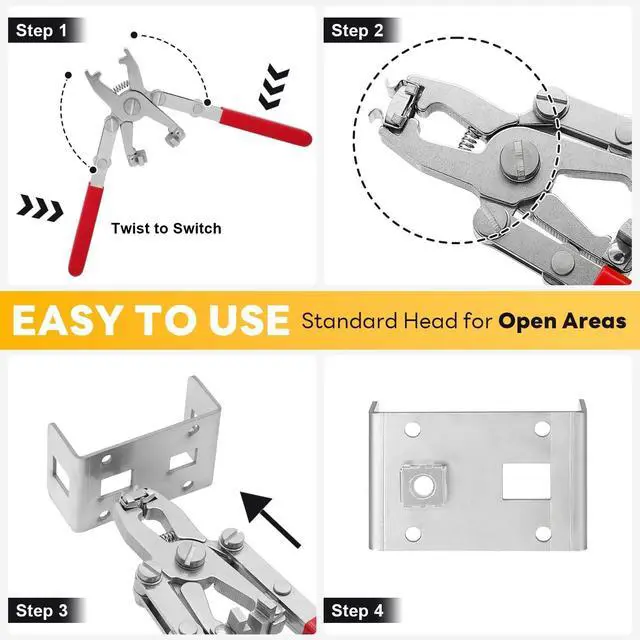 Step 1

Twist to Switch

Step 2

EASY TO USE Standard Head for Open Areas

Step 3

Step 4