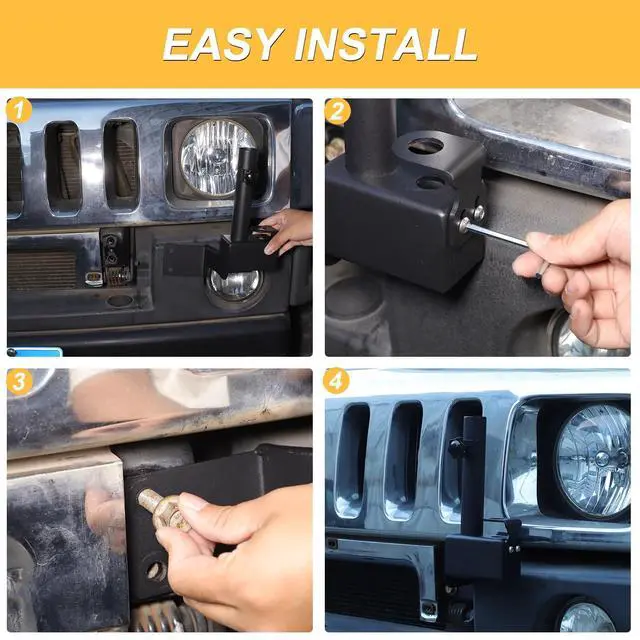 EASY INSTALL

1

2

3

4