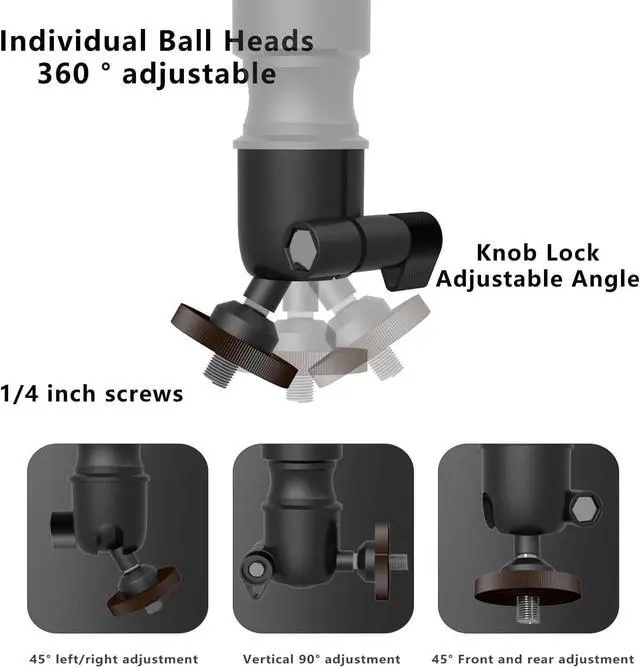 Individual Ball Heads
360 ° adjustable

Knob Lock
Adjustable Angle

1/4 inch screws

45° left/right adjustment

Vertical 90° adjustment

45° Front and rear adjustment