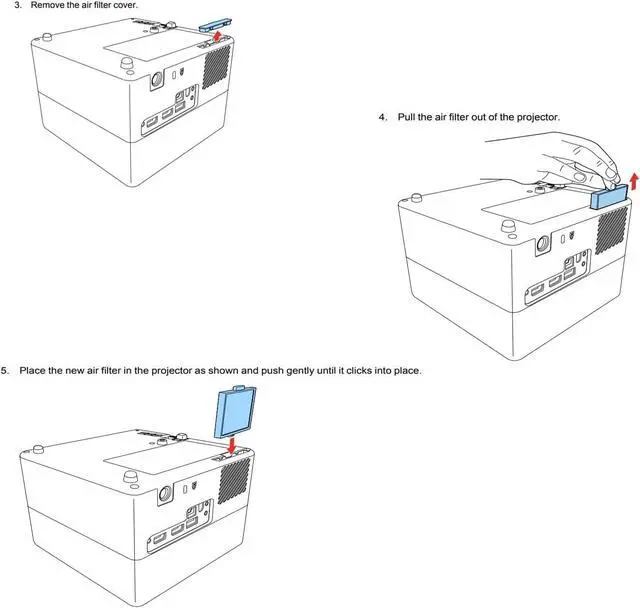 3. Remove the air filter cover.

4. Pull the air filter out of the projector.

5. Place the new air filter in the projector as shown and push gently until it clicks into place.