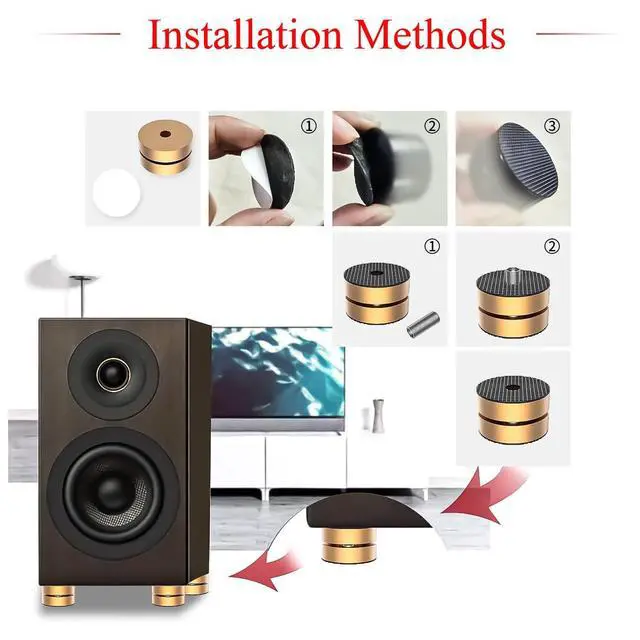 Installation Methods

①

②

③

①

②