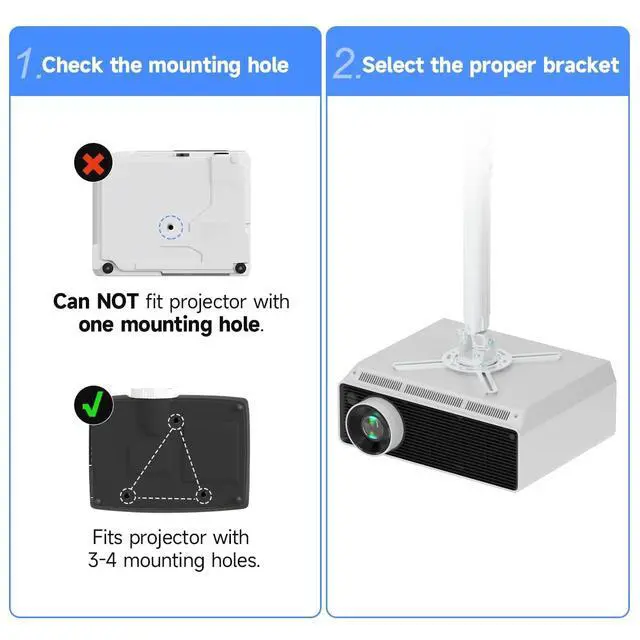 1. Check the mounting hole

Can NOT fit projector with one mounting hole.

Fits projector with 3-4 mounting holes.

2. Select the proper bracket