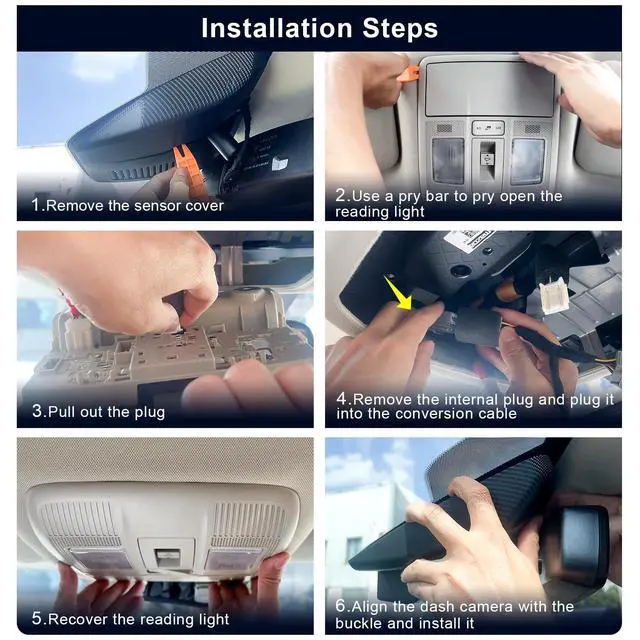 Installation Steps

1.Remove the sensor cover

2.Use a pry bar to pry open the reading light

3.Pull out the plug

4.Remove the internal plug and plug it into the conversion cable

5.Recover the reading light

6.Align the dash camera with the buckle and install it