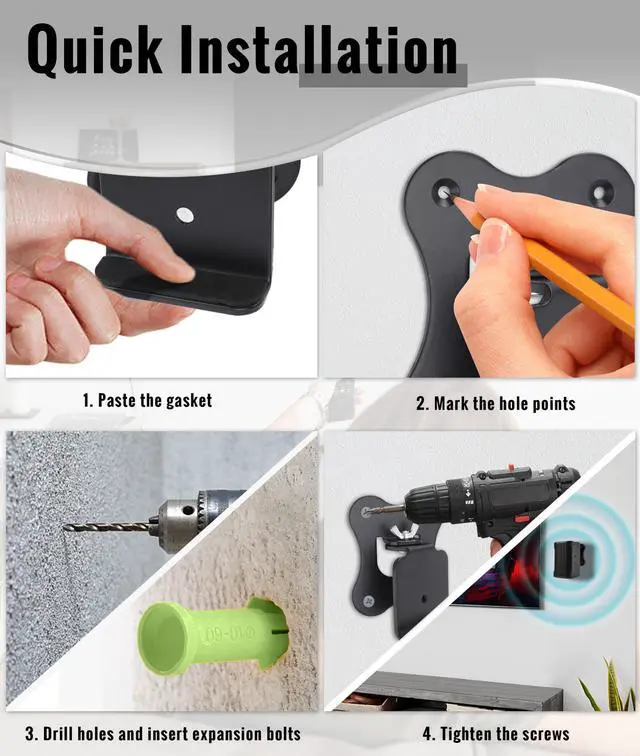 Quick Installation

1. Paste the gasket

2. Mark the hole points

3. Drill holes and insert expansion bolts

4. Tighten the screws