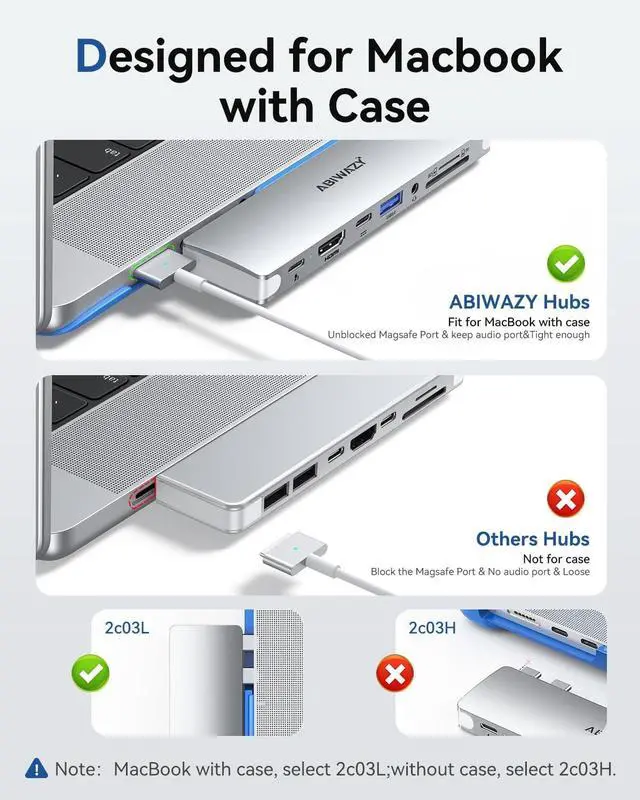 Designed for Macbook with Case

tab

ABIWAZY

HDMI

ABIWAZY Hubs
Fit for MacBook with case
Unblocked Magsafe Port & keep audio port&Tight enough

tab

Others Hubs
Not for case
Block the Magsafe Port & No audio port & Loose

2c03L

2c03H

Note: MacBook with case, select 2c03L;without case, select 2c03H.