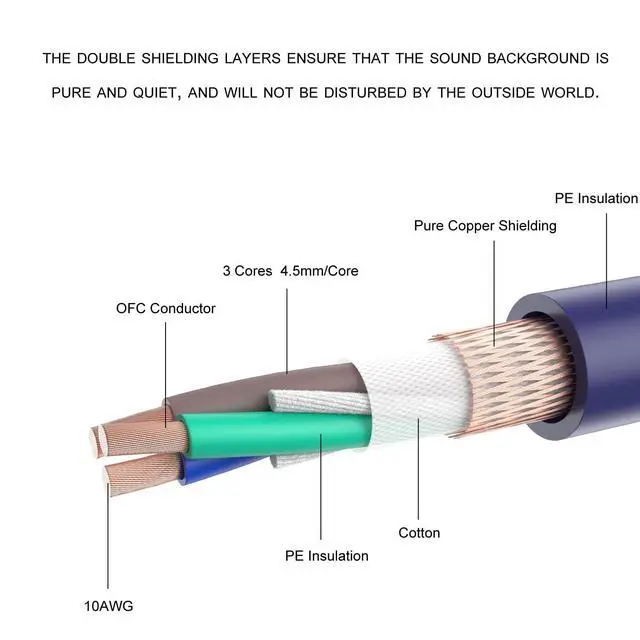 THE DOUBLE SHIELDING LAYERS ENSURE THAT THE SOUND BACKGROUND IS PURE AND QUIET, AND WILL NOT BE DISTURBED BY THE OUTSIDE WORLD.

PE Insulation

Pure Copper Shielding

3 Cores 4.5mm/Core

OFC Conductor

Cotton

PE Insulation

10AWG