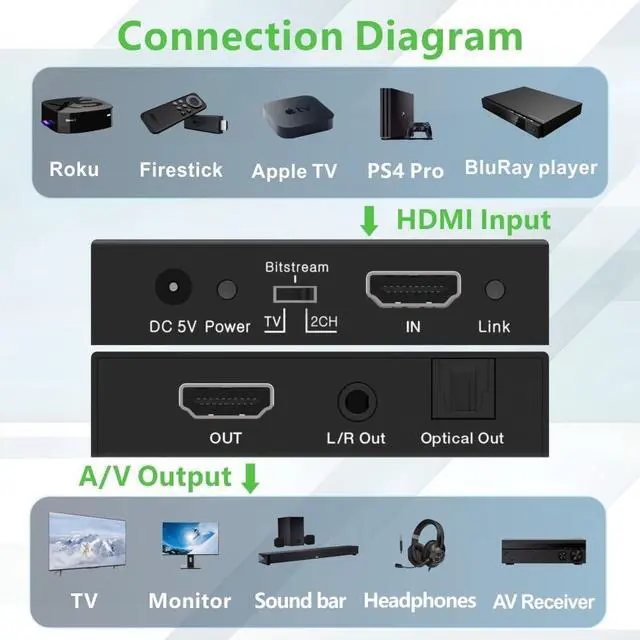 Connection Diagram

Roku
Firestick
Apple TV
PS4 Pro
BluRay player

HDMI Input

Bitstream
DC 5V
Power
TV
2CH
IN
Link

OUT
L/R Out
Optical Out

A/V Output

TV
Monitor
Sound bar
Headphones
AV Receiver