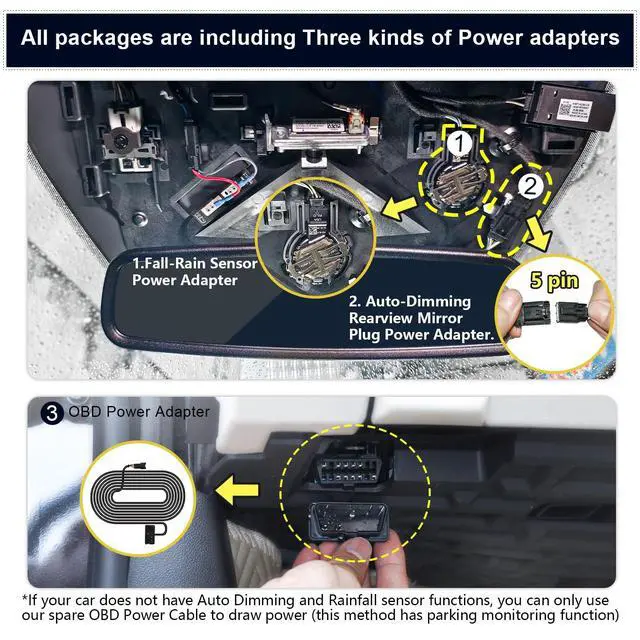 All packages are including Three kinds of Power adapters

1

2

1.Fall-Rain Sensor Power Adapter

2. Auto-Dimming Rearview Mirror Plug Power Adapter.

5 pin

3 OBD Power Adapter

*If your car does not have Auto Dimming and Rainfall sensor functions, you can only use our spare OBD Power Cable to draw power (this method has parking monitoring function)