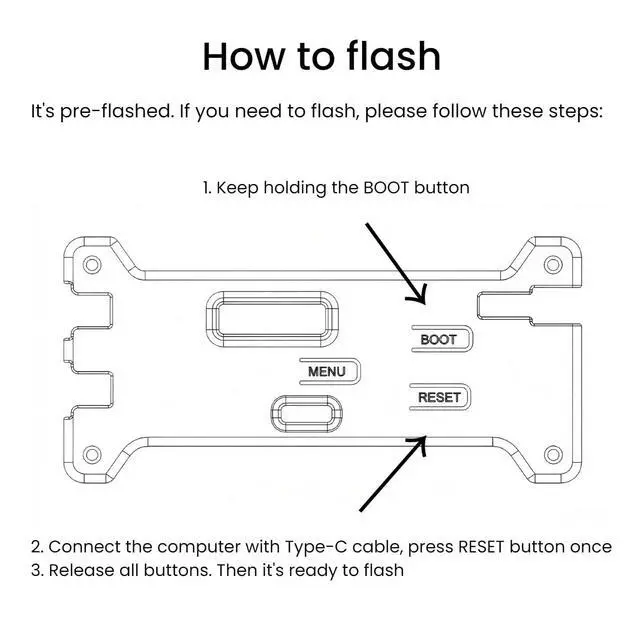 How to flash

It's pre-flashed. If you need to flash, please follow these steps:

1. Keep holding the BOOT button

BOOT

MENU

RESET

2. Connect the computer with Type-C cable, press RESET button once
3. Release all buttons. Then it's ready to flash