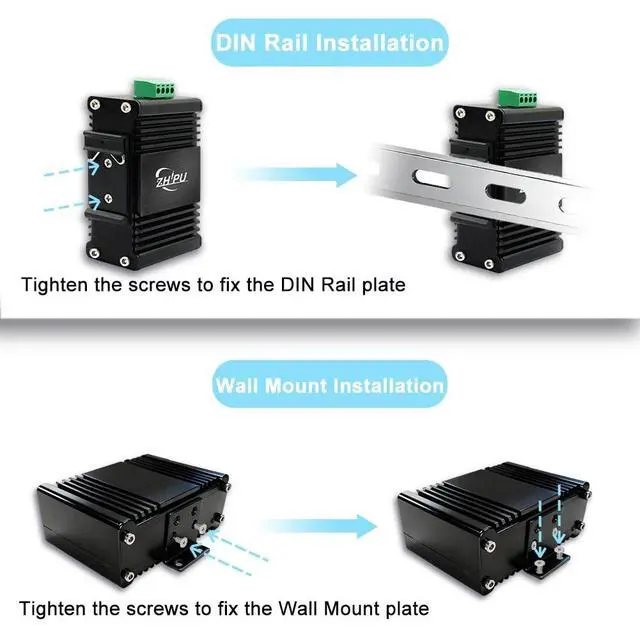 DIN Rail Installation

ZHIPU

Tighten the screws to fix the DIN Rail plate

Wall Mount Installation

Tighten the screws to fix the Wall Mount plate