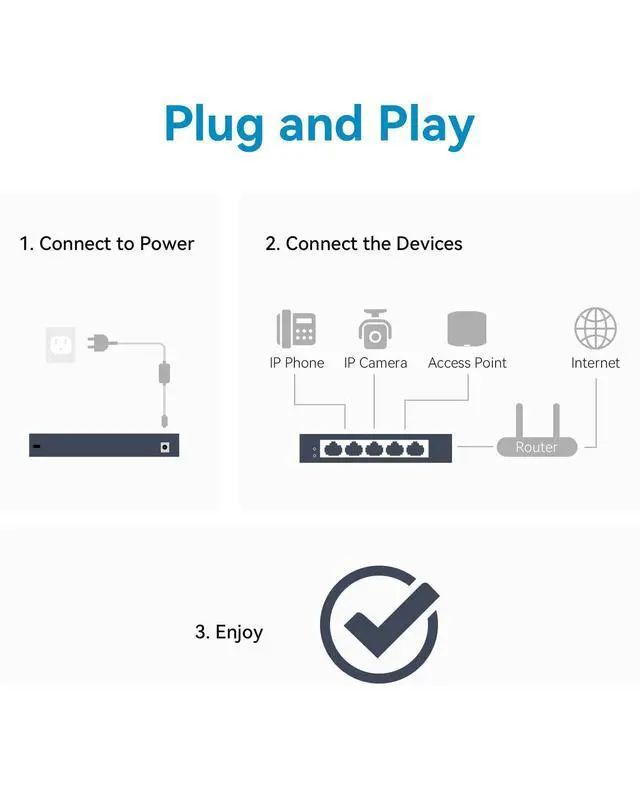 Plug and Play

1. Connect to Power

2. Connect the Devices

IP Phone
IP Camera
Access Point
Internet
Router

3. Enjoy