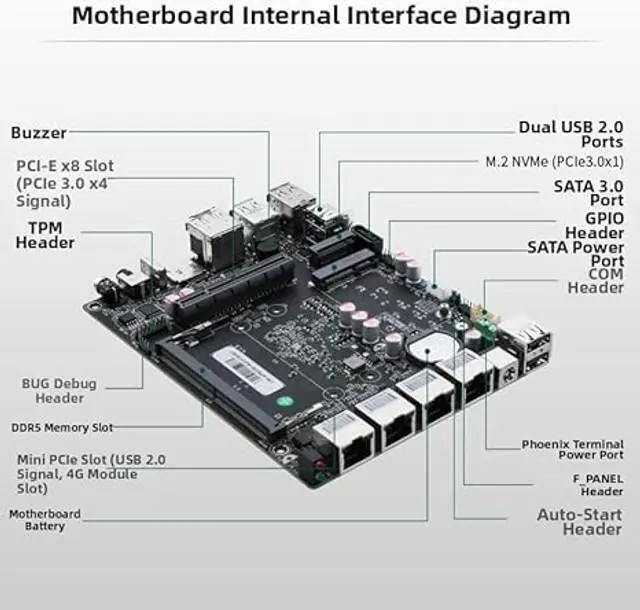 Motherboard Internal Interface Diagram

Buzzer

PCI-E x8 Slot (PCIe 3.0 x4 Signal)

TPM Header

BUG Debug Header

DDR5 Memory Slot

Mini PCIe Slot (USB 2.0 Signal, 4G Module Slot)

Motherboard Battery

Dual USB 2.0 Ports

M.2 NVMe (PCIe3.0x1)

SATA 3.0 Port

GPIO Header

SATA Power Port

COM Header

Phoenix Terminal Power Port

F_PANEL Header

Auto-Start Header