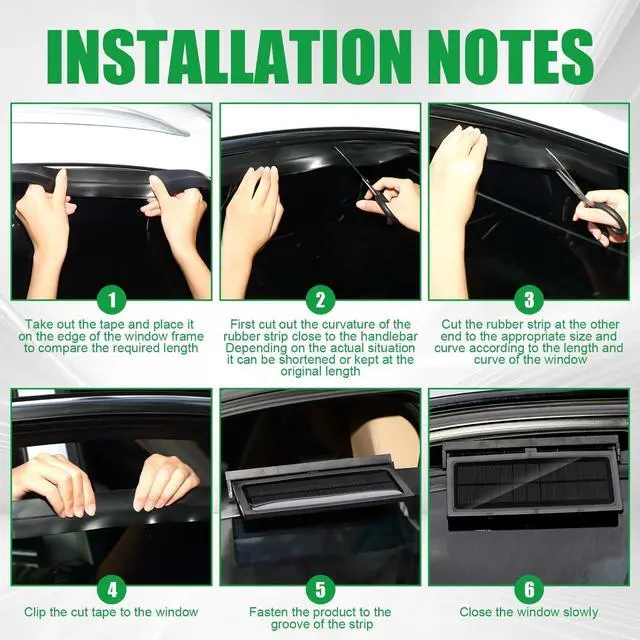 INSTALLATION NOTES

1
Take out the tape and place it on the edge of the window frame to compare the required length

2
First cut out the curvature of the rubber strip close to the handlebar Depending on the actual situation it can be shortened or kept at the original length

3
Cut the rubber strip at the other end to the appropriate size and curve according to the length and curve of the window

4
Clip the cut tape to the window

5
Fasten the product to the groove of the strip

6
Close the window slowly