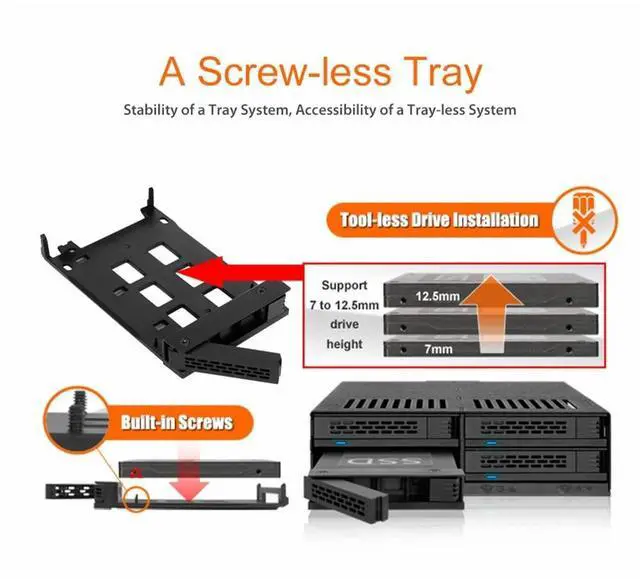 A Screw-less Tray

Stability of a Tray System, Accessibility of a Tray-less System

Tool-less Drive Installation

Support 7 to 12.5mm drive height

12.5mm

7mm

Built-in Screws

SSD