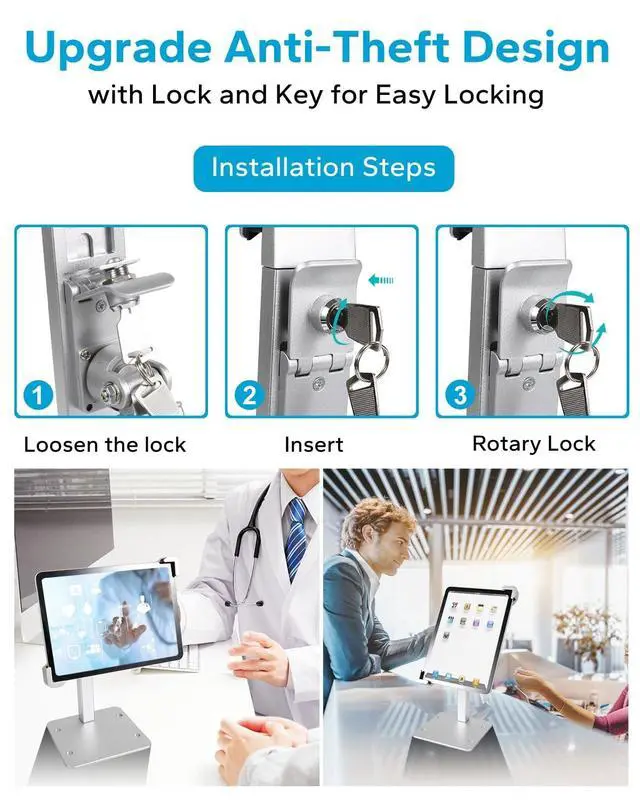 Upgrade Anti-Theft Design

with Lock and Key for Easy Locking

Installation Steps

1
Loosen the lock

2
Insert

3
Rotary Lock