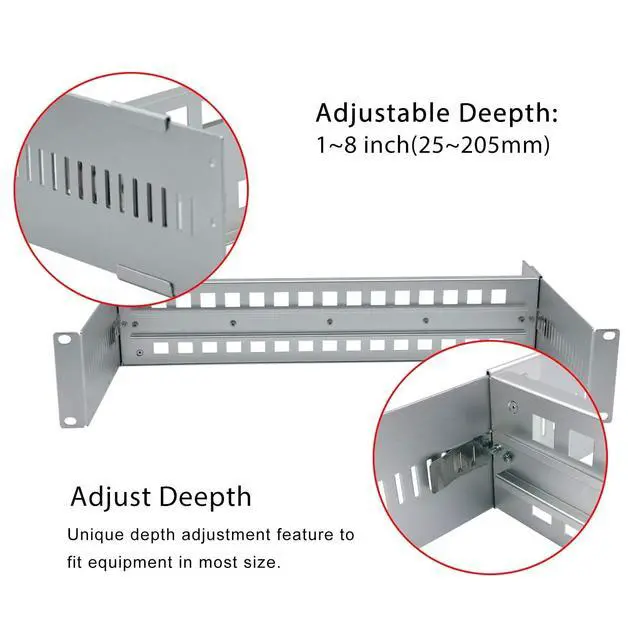 Adjustable Deepth:
1~8 inch(25~205mm)

Adjust Deepth

Unique depth adjustment feature to fit equipment in most size.