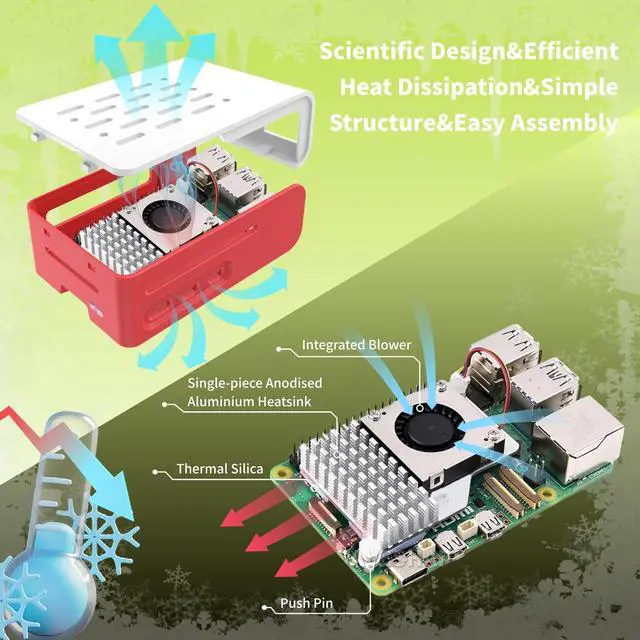 Scientific Design&Efficient Heat Dissipation&Simple Structure&Easy Assembly

Integrated Blower

Single-piece Anodised Aluminium Heatsink

Thermal Silica

Push Pin