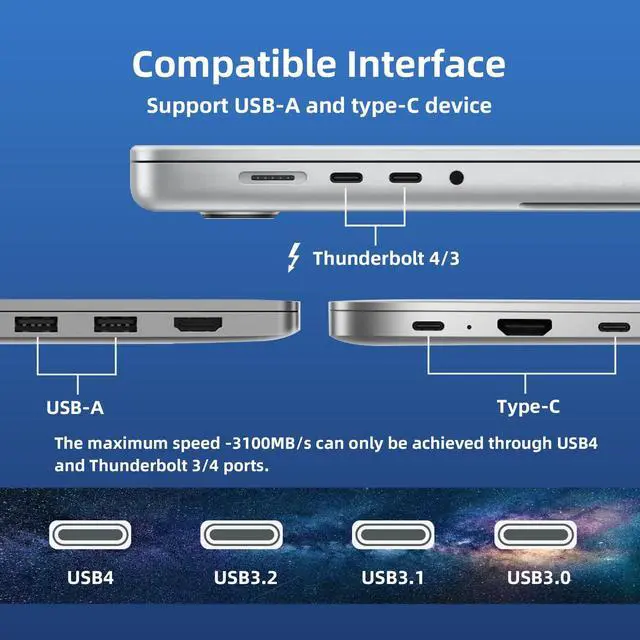 Compatible Interface
Support USB-A and type-C device

Thunderbolt 4/3

USB-A

Type-C

The maximum speed -3100MB/s can only be achieved through USB4 and Thunderbolt 3/4 ports.

USB4

USB3.2

USB3.1

USB3.0