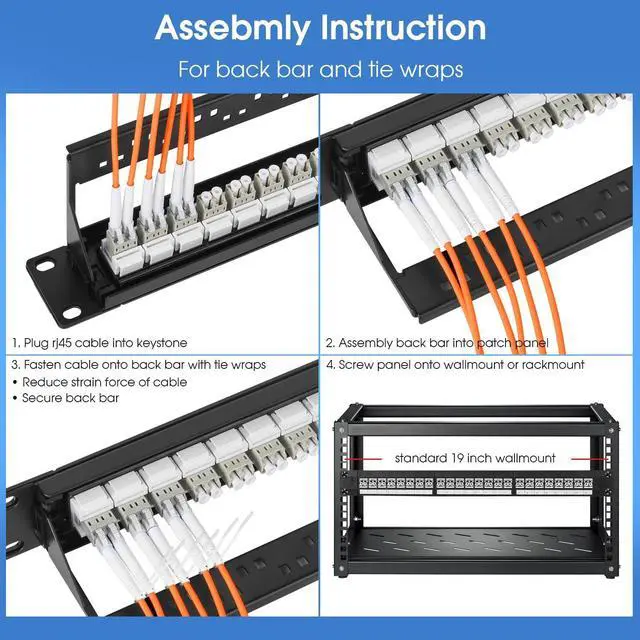 Assebmly Instruction

For back bar and tie wraps

1. Plug rj45 cable into keystone

2. Assembly back bar into patch panel

3. Fasten cable onto back bar with tie wraps
• Reduce strain force of cable
• Secure back bar

4. Screw panel onto wallmount or rackmount

standard 19 inch wallmount