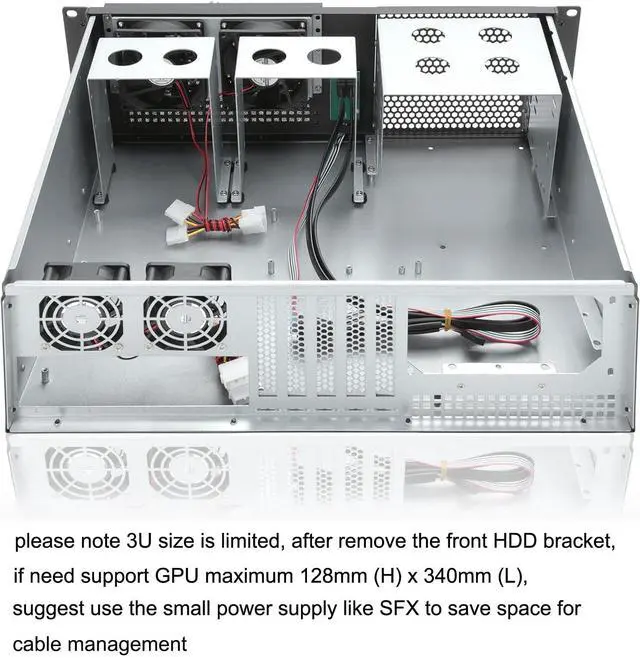 please note 3U size is limited, after remove the front HDD bracket, if need support GPU maximum 128mm (H) x 340mm (L), suggest use the small power supply like SFX to save space for cable management