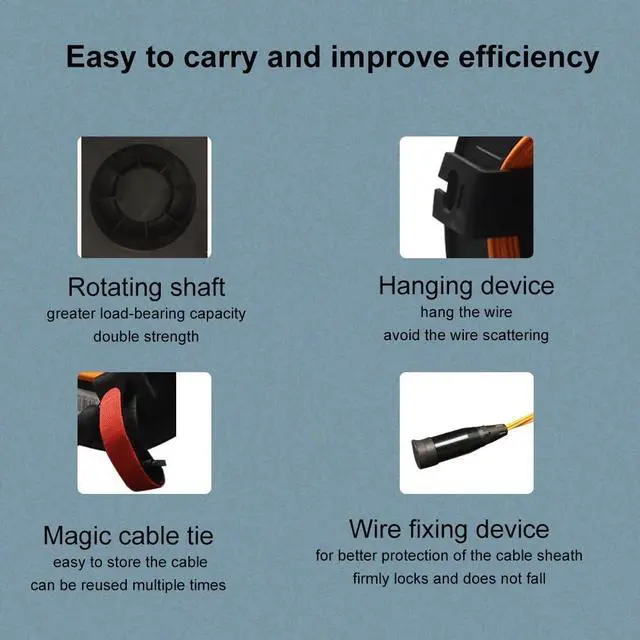 Easy to carry and improve efficiency

Rotating shaft
greater load-bearing capacity
double strength

Hanging device
hang the wire
avoid the wire scattering

Magic cable tie
easy to store the cable
can be reused multiple times

Wire fixing device
for better protection of the cable sheath
firmly locks and does not fall