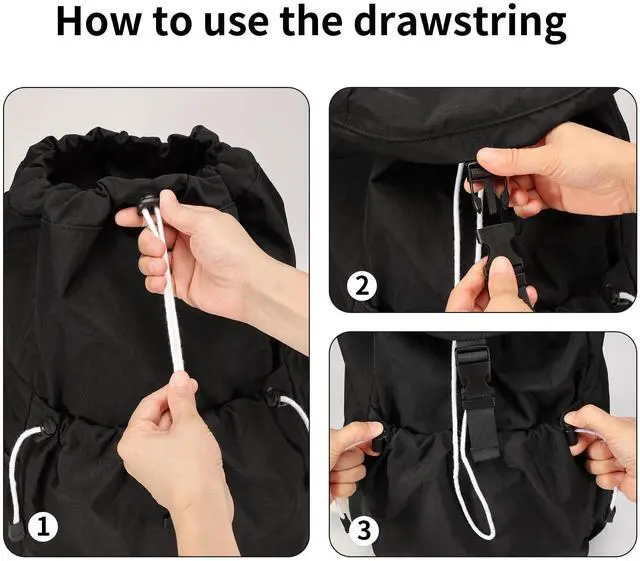 How to use the drawstring

1

2

3