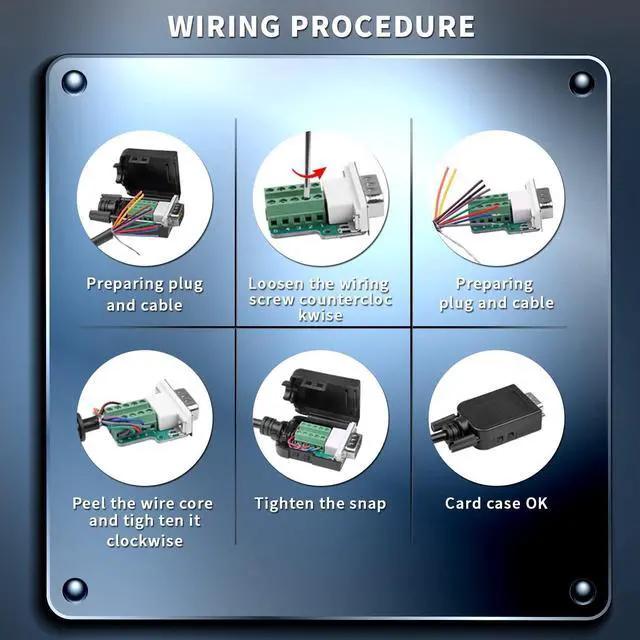 WIRING PROCEDURE

Preparing plug and cable

Loosen the wiring screw countercloc kwise

Preparing plug and cable

Peel the wire core and tigh ten it clockwise

Tighten the snap

Card case OK