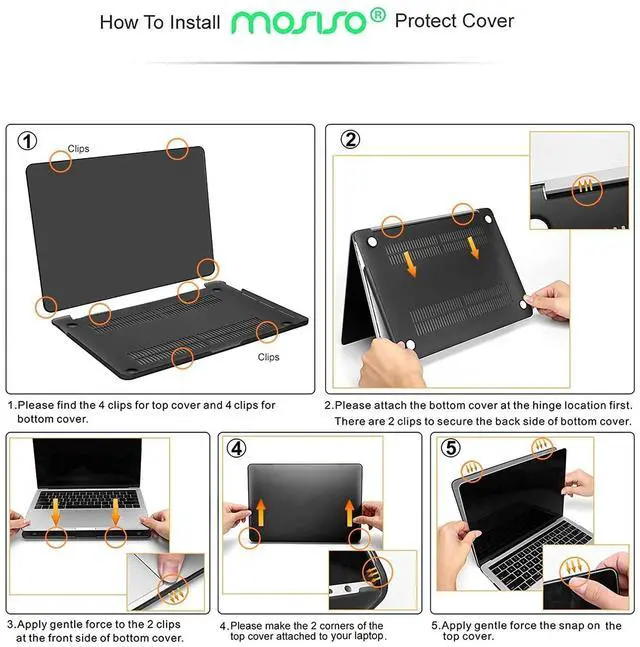 How To Install mosiso® Protect Cover

1

Clips

Clips

1.Please find the 4 clips for top cover and 4 clips for bottom cover.

2

2.Please attach the bottom cover at the hinge location first. There are 2 clips to secure the back side of bottom cover.

3.Apply gentle force to the 2 clips at the front side of bottom cover.

4

4.Please make the 2 corners of the top cover attached to your laptop.

5

5.Apply gentle force the snap on the top cover.