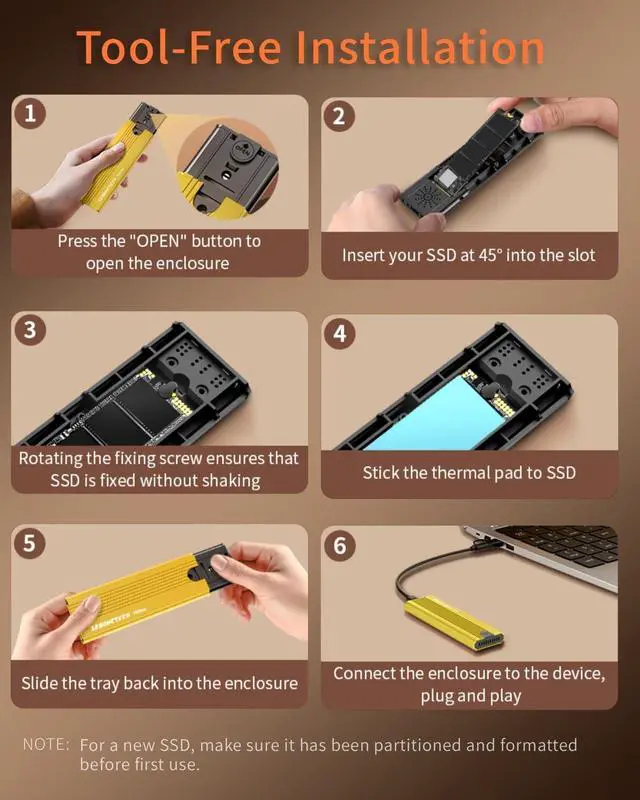 Tool-Free Installation

1

Press the "OPEN" button to open the enclosure

2

Insert your SSD at 45° into the slot

3

Rotating the fixing screw ensures that SSD is fixed without shaking

4

Stick the thermal pad to SSD

5

Slide the tray back into the enclosure

6

Connect the enclosure to the device, plug and play

NOTE: For a new SSD, make sure it has been partitioned and formatted before first use.