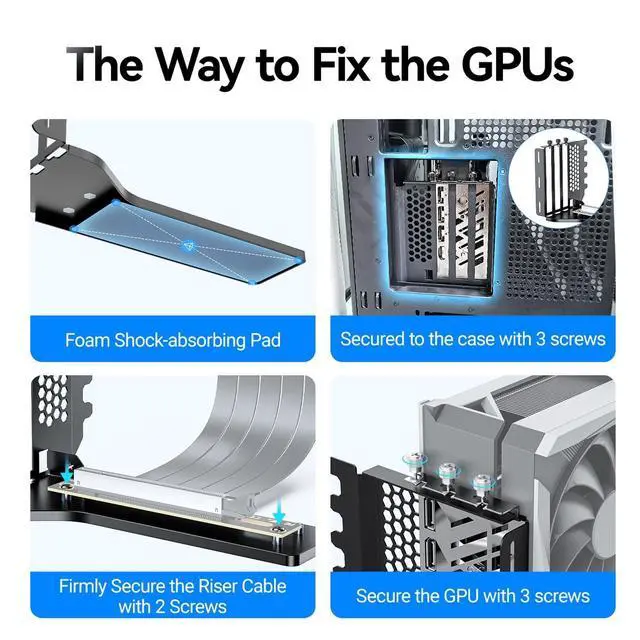 The Way to Fix the GPUs

Foam Shock-absorbing Pad

Secured to the case with 3 screws

Firmly Secure the Riser Cable with 2 Screws

Secure the GPU with 3 screws